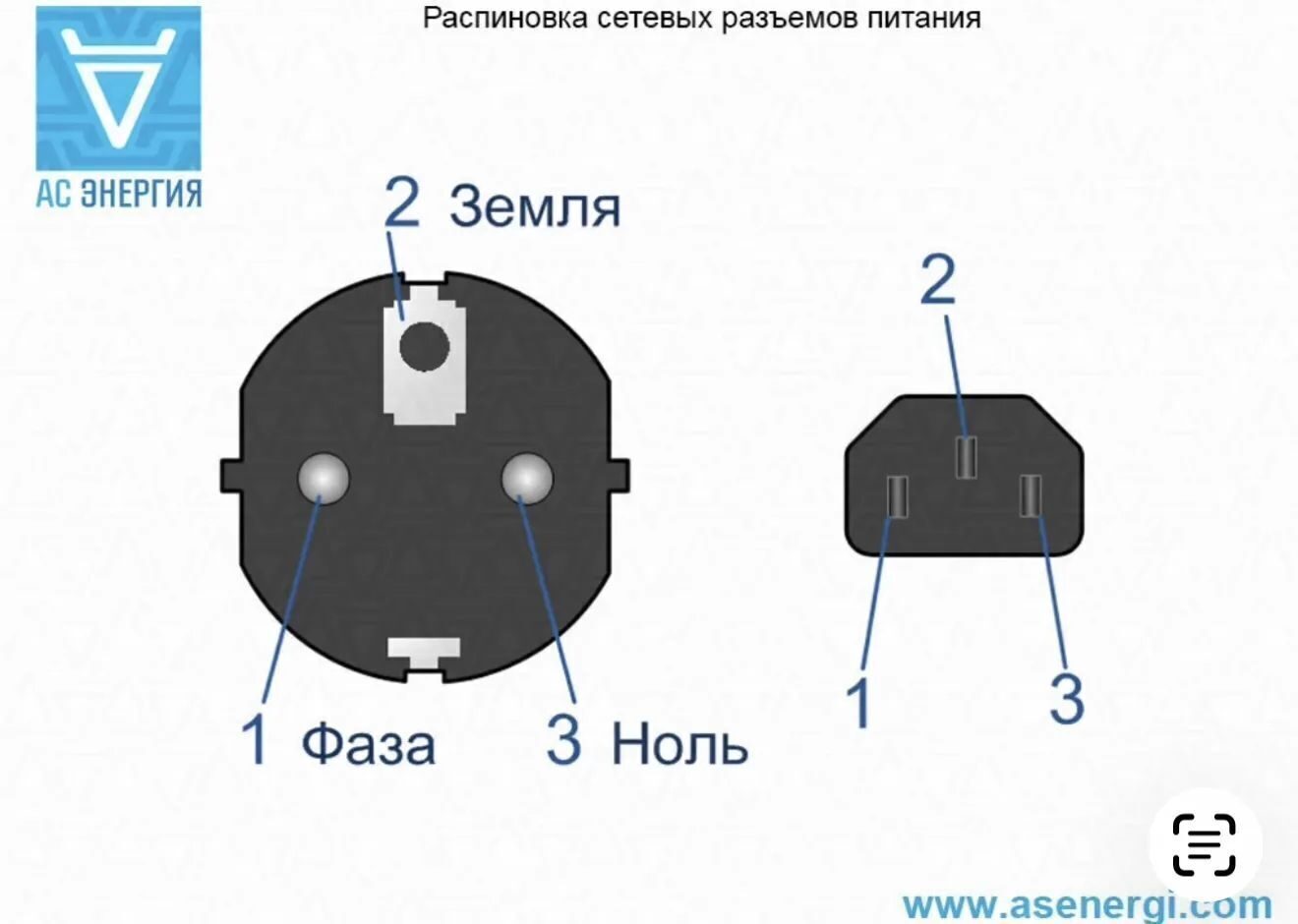 Распиновка сетевых разъемов питания

АС ЭНЕРГИЯ

2 Земля

1 Фаза

3 Ноль

2

1

3

www.asenergi.com